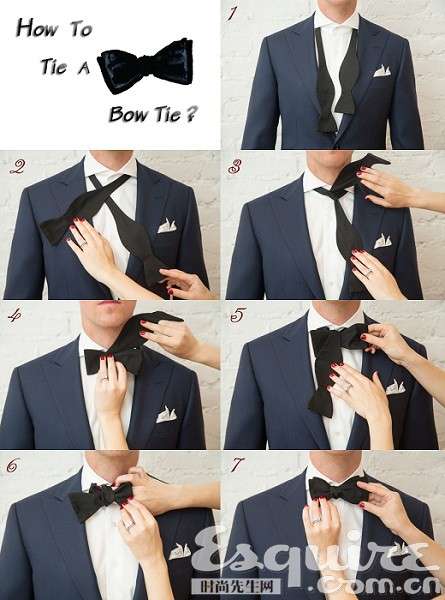 How To Tie A Bow Tie ?

1

2

3

4

5

6

7

Esquire
时尚先生网
.com.cn