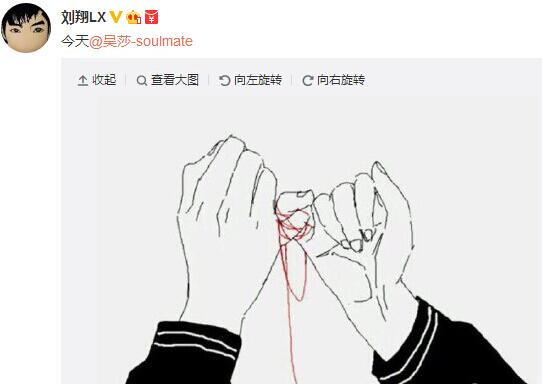 刘翔LX

今天@吴莎-soulmate

收起 | 查看大图 | 向左旋转 | 向右旋转