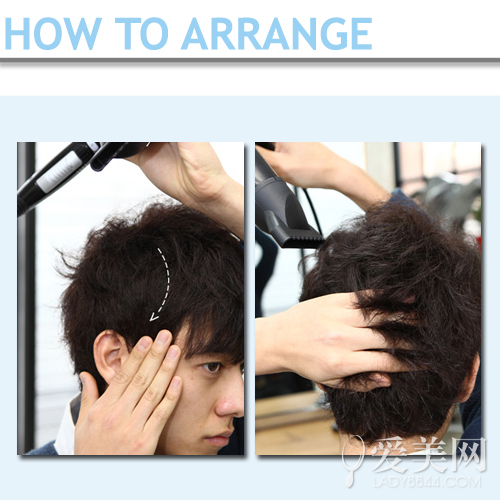 HOW TO ARRANGE

爱美网
LADY8844.COM